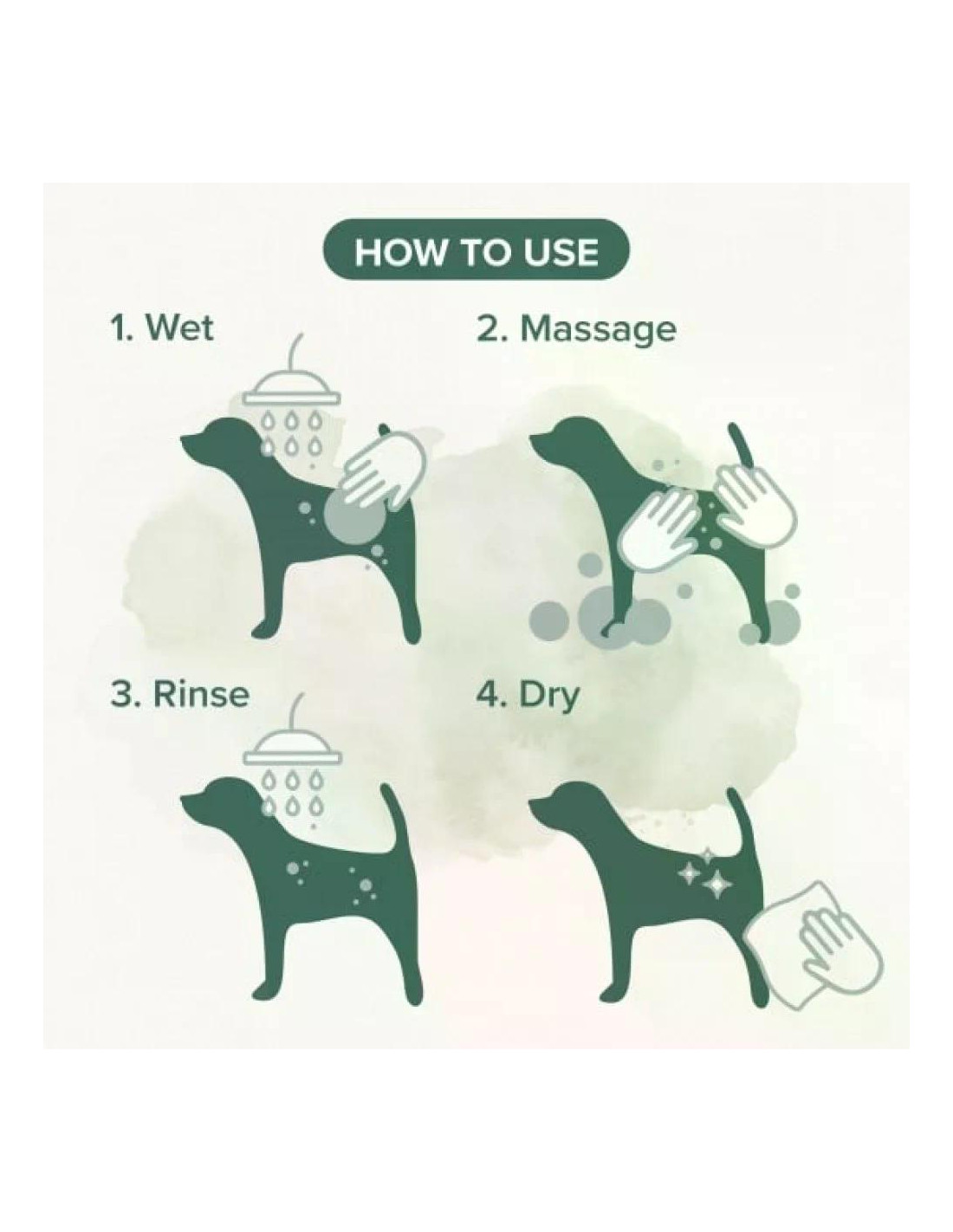 HOW TO USE

1. Wet

2. Massage

3. Rinse

4. Dry